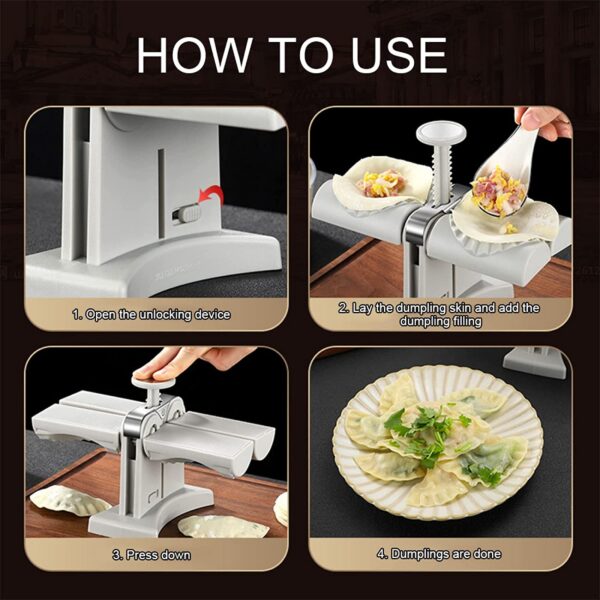 HOW TO USE

1. Open the unlocking device

2. Lay the dumpling skin and add the dumpling filling

3. Press down

4. Dumplings are done